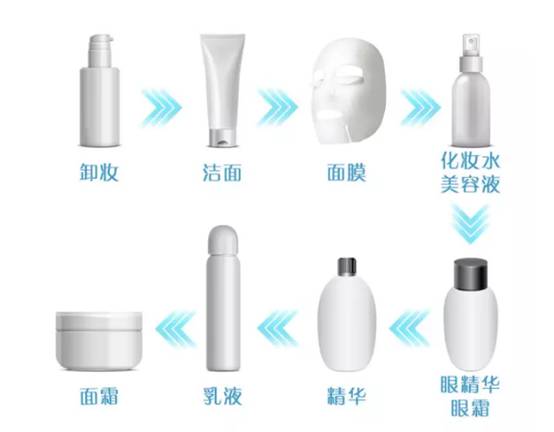 卸妆

洁面

面膜

化妆水
美容液

眼精华
眼霜

精华

乳液

面霜